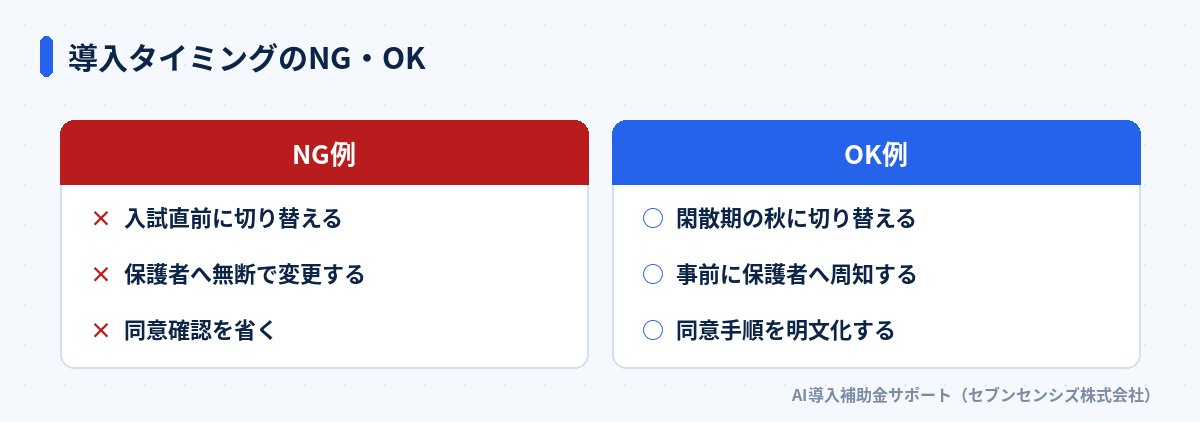 導入タイミングのNG・OK

NG例

× 入試直前に切り替える

× 保護者へ無断で変更する

× 同意確認を省く

OK例

○ 閑散期の秋に切り替える

○ 事前に保護者へ周知する

○ 同意手順を明文化する

AI導入補助金サポート（セブンセンシズ株式会社）